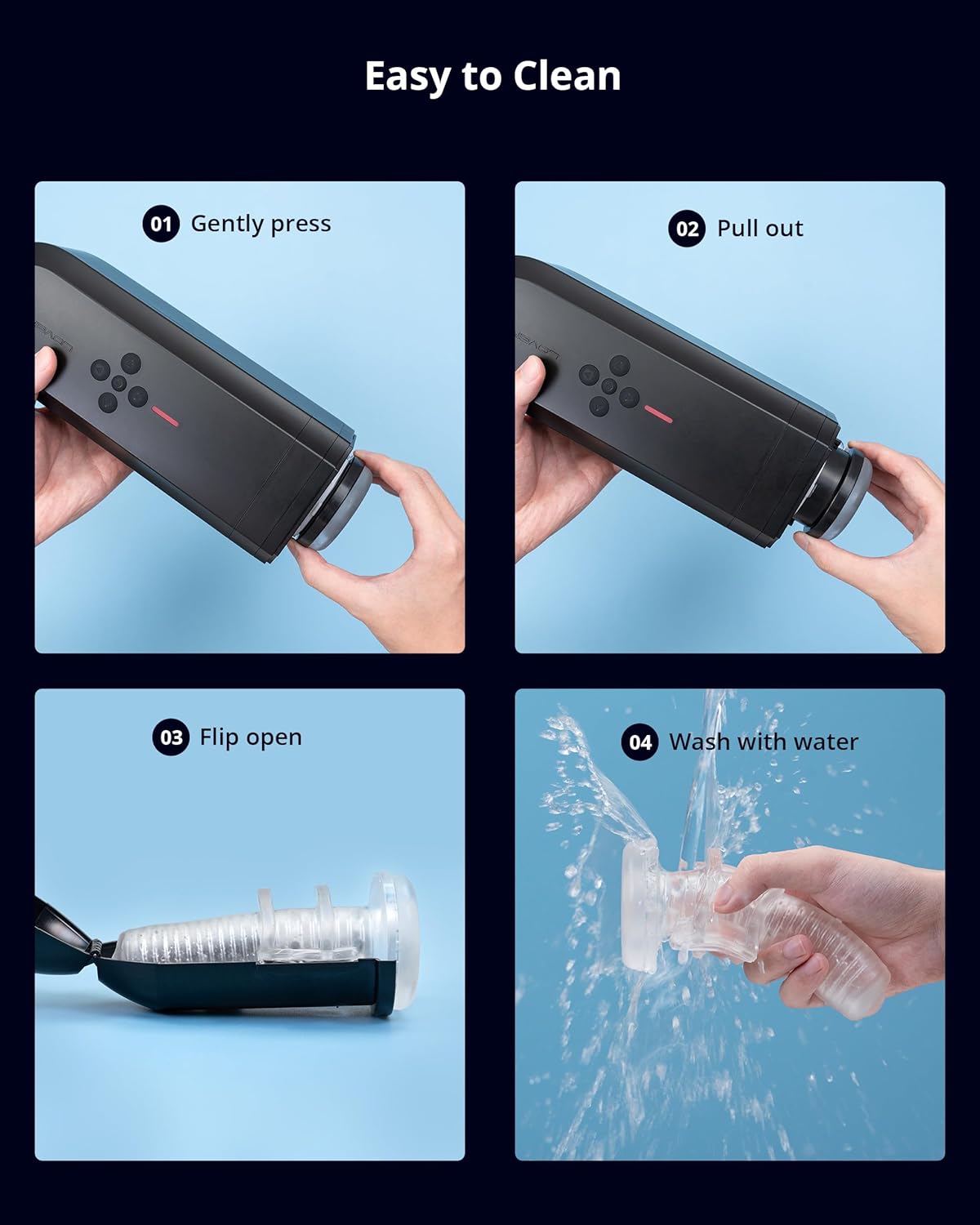 Easy to Clean

01 Gently press

02 Pull out

03 Flip open

04 Wash with water