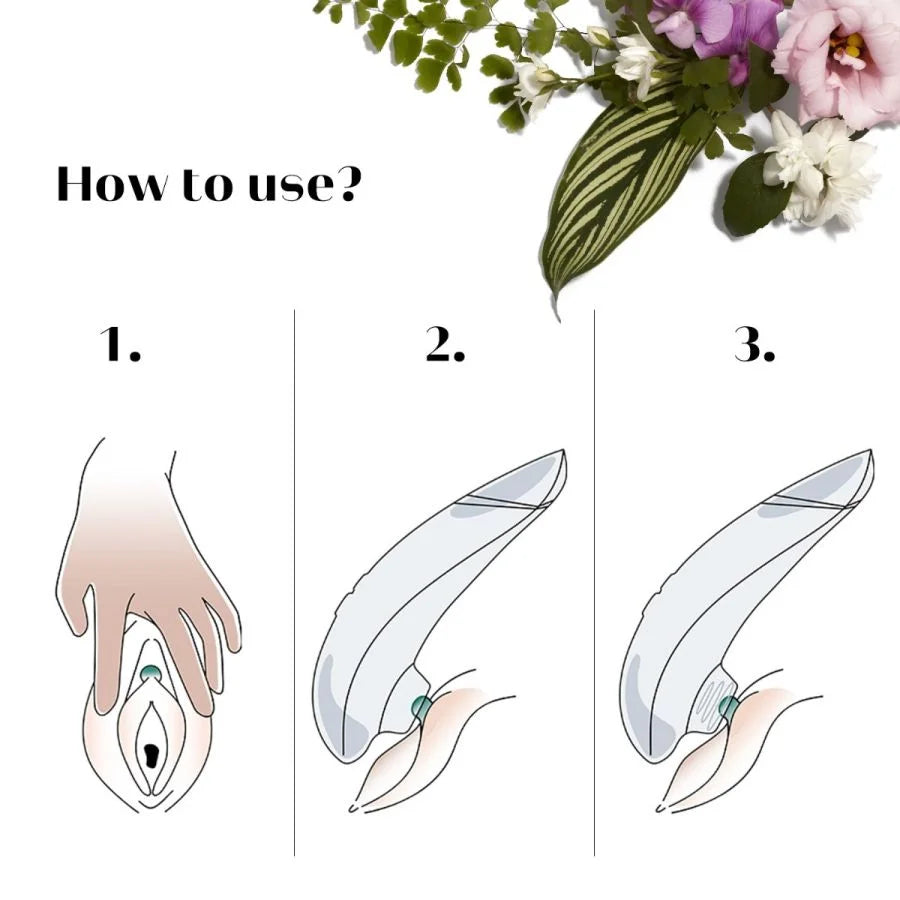 How to use?

1.

2.

3.