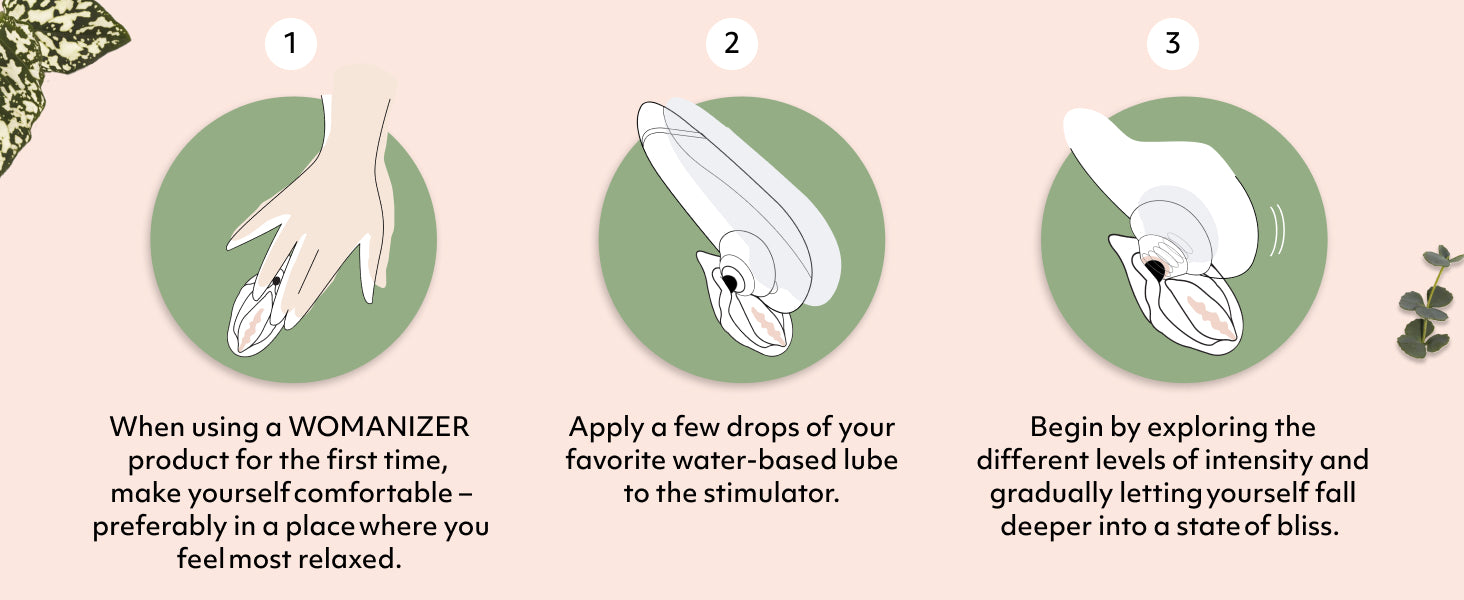 1

When using a WOMANIZER product for the first time, make yourself comfortable – preferably in a place where you feel most relaxed.

2

Apply a few drops of your favorite water-based lube to the stimulator.

3

Begin by exploring the different levels of intensity and gradually letting yourself fall deeper into a state of bliss.